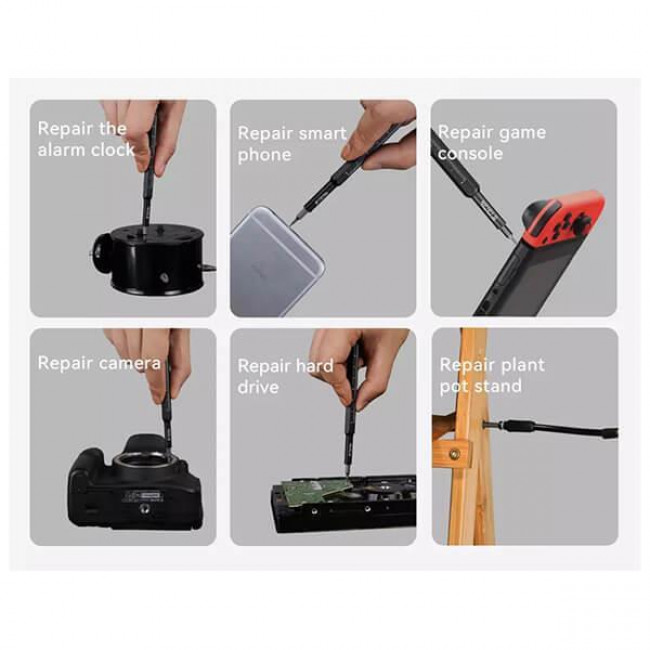 Repair the alarm clock

Repair smart phone

Repair game console

Repair camera

Repair hard drive

Repair plant pot stand