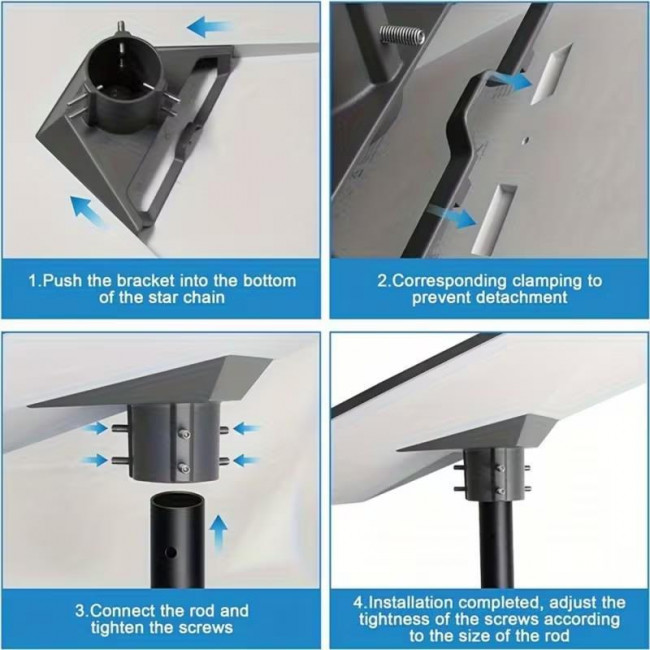 1.Push the bracket into the bottom of the star chain

2.Corresponding clamping to prevent detachment

3.Connect the rod and tighten the screws

4.Installation completed, adjust the tightness of the screws according to the size of the rod