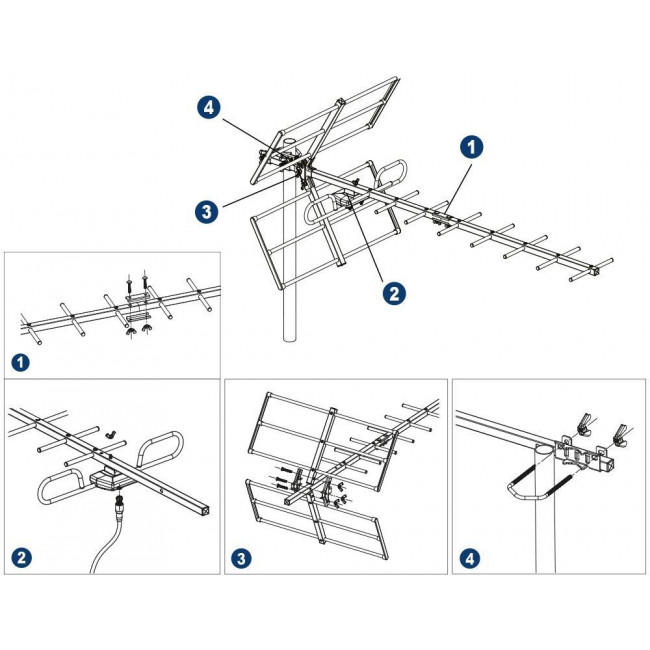 4
1
3
2
1
2
3
4